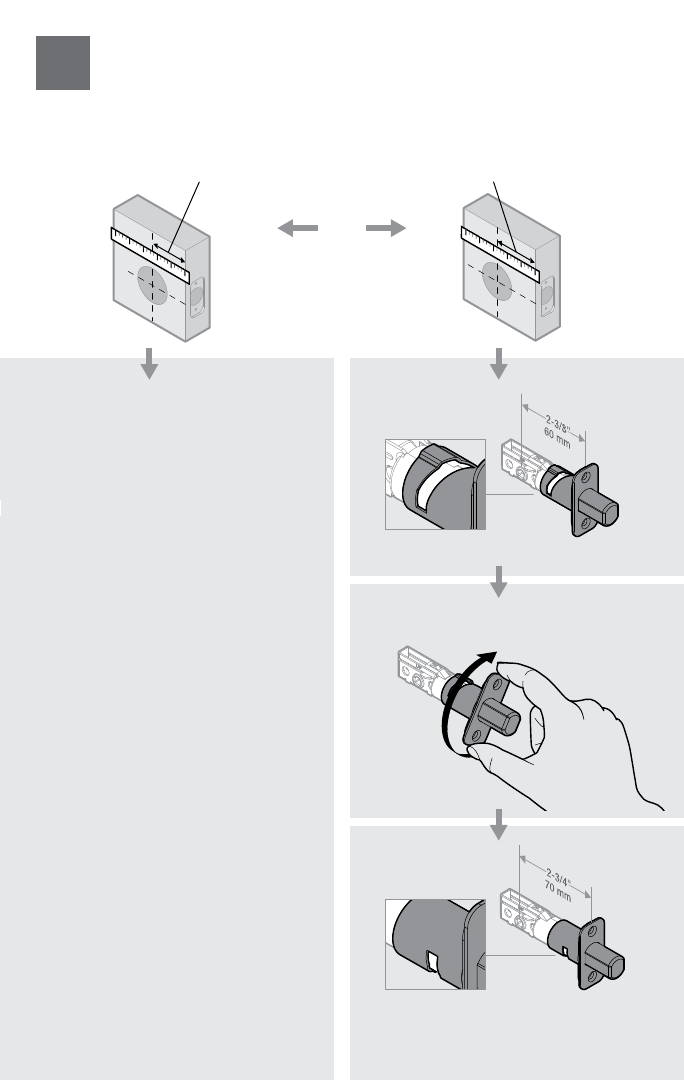 2-3/8"
60 mm

2-3/4"
70 mm